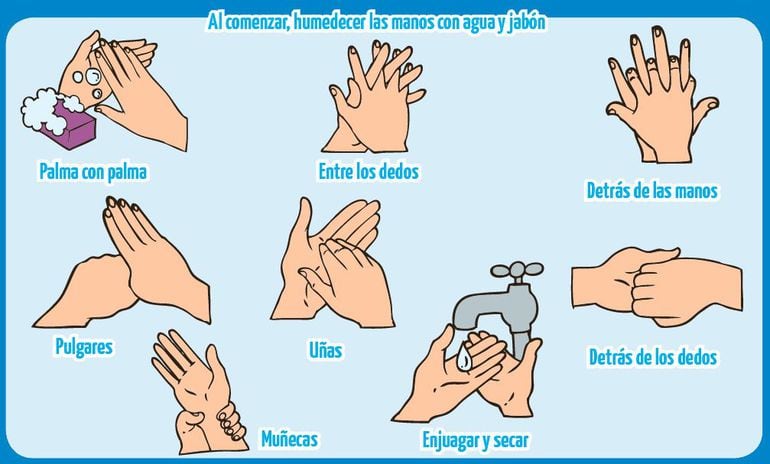 Al comenzar, humedecer las manos con agua y jabón

Palma con palma

Entre los dedos

Detrás de las manos

Pulgares

Uñas

Detrás de los dedos

Muñecas

Enjuagar y secar