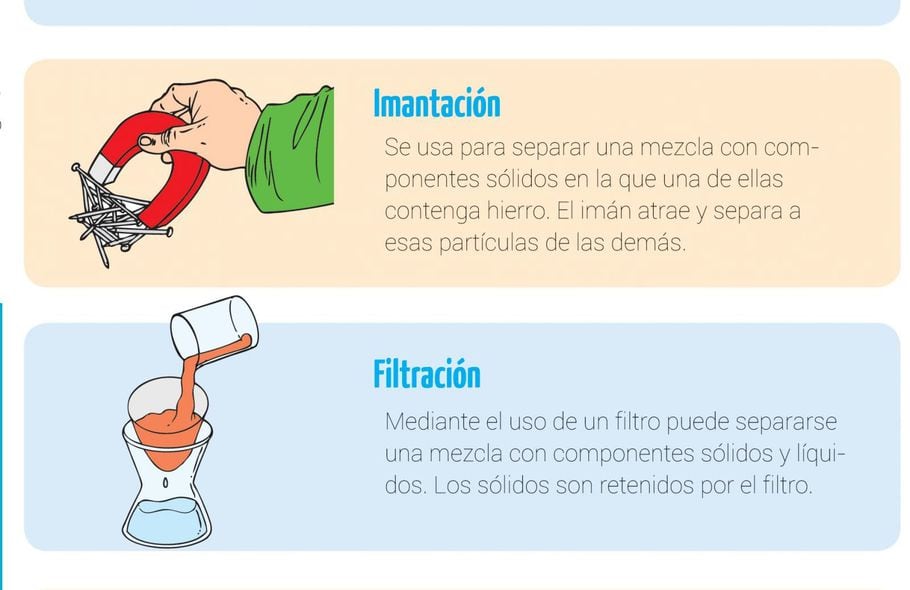 Imantación

Se usa para separar una mezcla con componentes sólidos en la que una de ellas contenga hierro. El imán atrae y separa a esas partículas de las demás.

Filtración

Mediante el uso de un filtro puede separarse una mezcla con componentes sólidos y líquidos. Los sólidos son retenidos por el filtro.