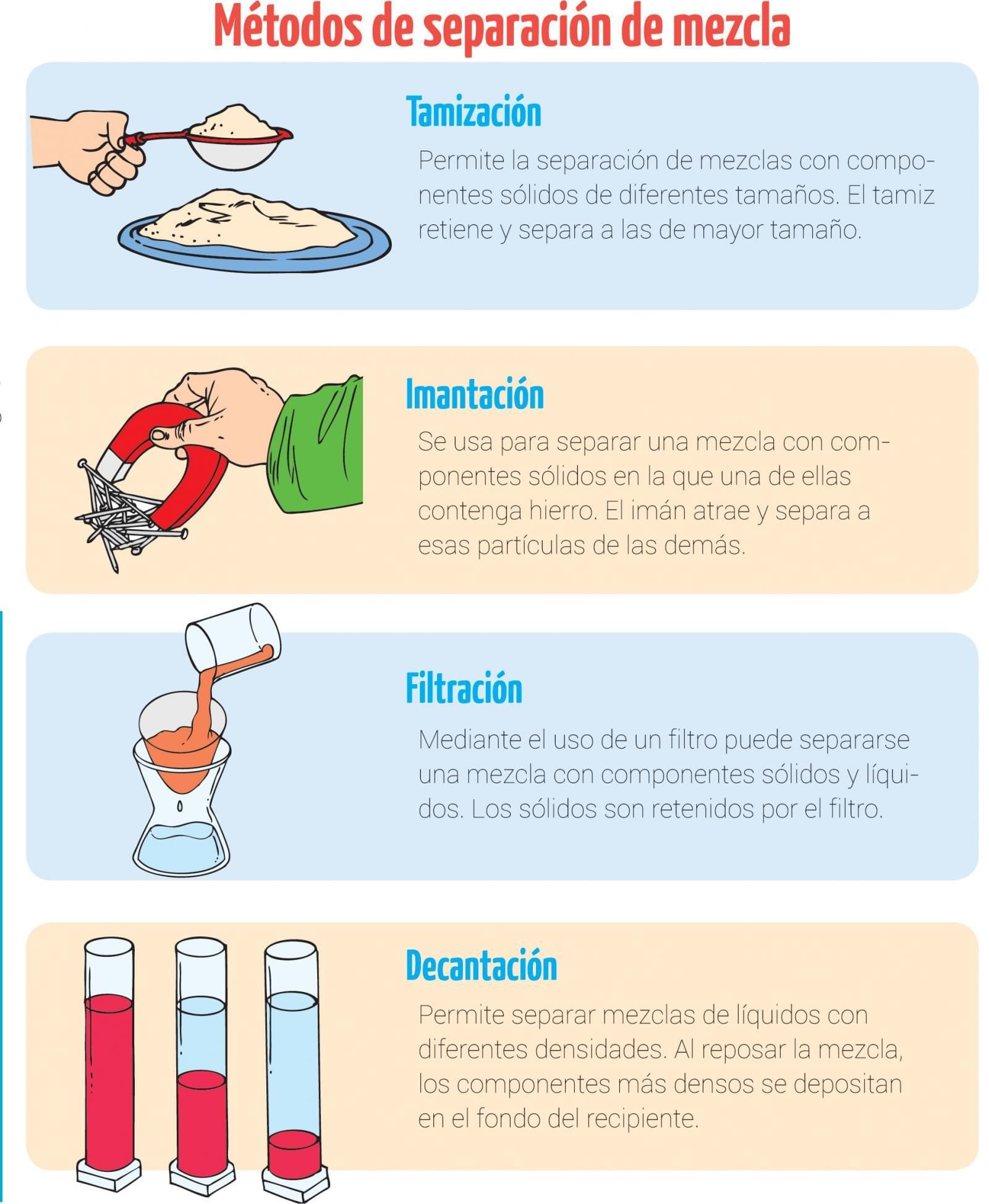 Métodos de separación de mezcla

Tamización

Permite la separación de mezclas con componentes sólidos de diferentes tamaños. El tamiz retiene y separa a las de mayor tamaño.

Imantación

Se usa para separar una mezcla con componentes sólidos en la que una de ellas contenga hierro. El imán atrae y separa a esas partículas de las demás.

Filtración

Mediante el uso de un filtro puede separarse una mezcla con componentes sólidos y líquidos. Los sólidos son retenidos por el filtro.

Decantación

Permite separar mezclas de líquidos con diferentes densidades. Al reposar la mezcla, los componentes más densos se depositan en el fondo del recipiente.