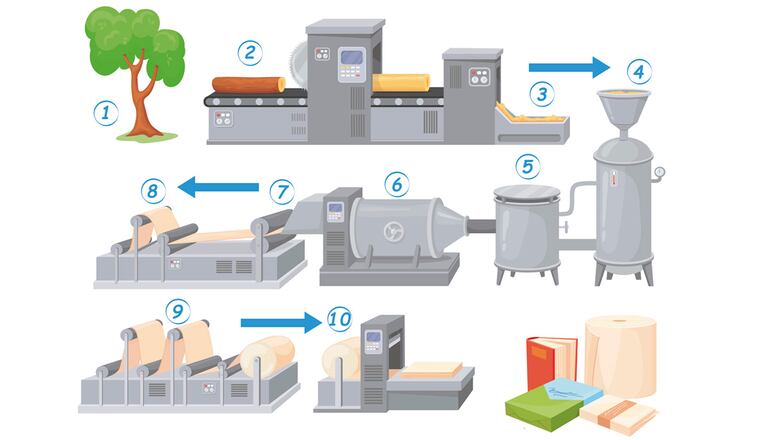 1
2
3
4
5
6
7
8
9
10