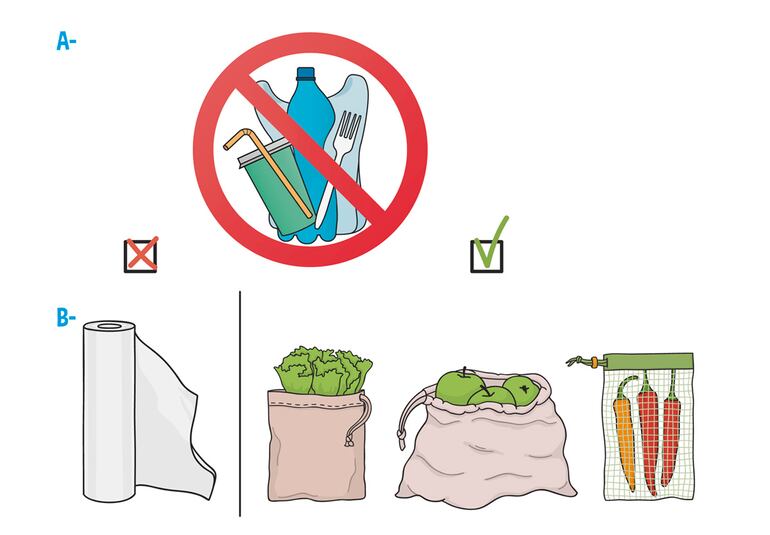 A-

B-