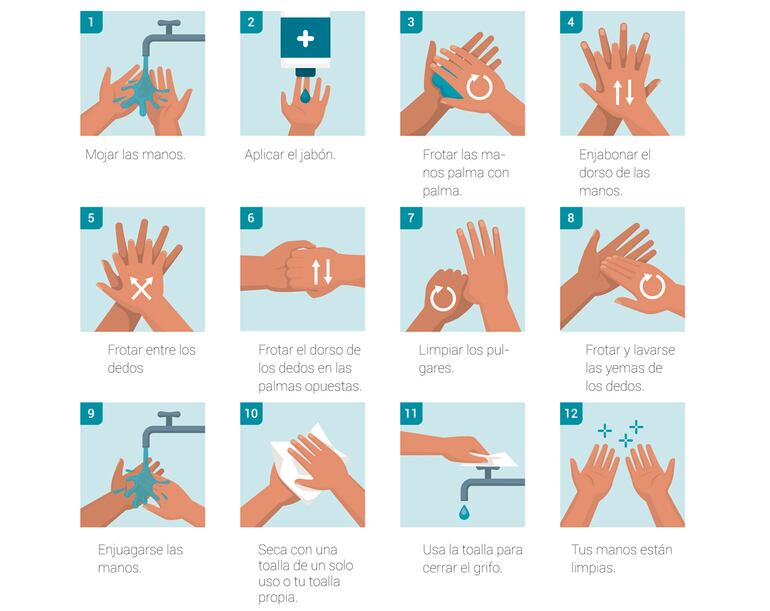 1

Mojar las manos.

2

Aplicar el jabón.

3

Frotar las manos palma con palma.

4

Enjabonar el dorso de las manos.

5

Frotar entre los dedos

6

Frotar el dorso de los dedos en las palmas opuestas.

7

Limpiar los pulgares.

8

Frotar y lavarse las yemas de los dedos.

9

Enjuagarse las manos.

10

Seca con una toalla de un solo uso o tu toalla propia.

11

Usa la toalla para cerrar el grifo.

12

Tus manos están limpias.