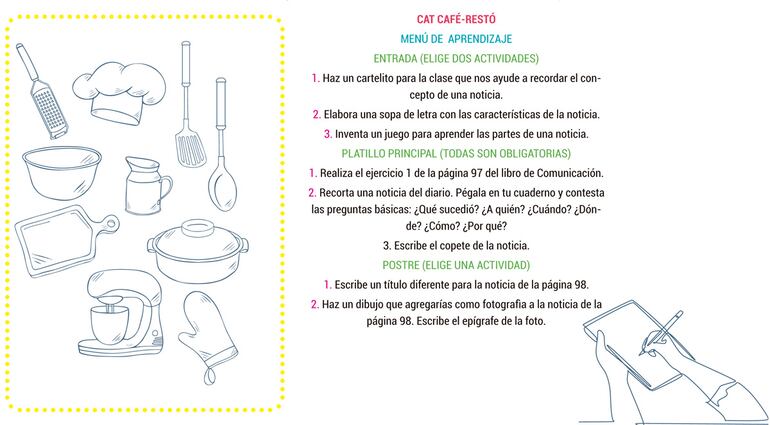 CAT CAFÉ-RESTÓ

MENÚ DE APRENDIZAJE

ENTRADA (ELIGE DOS ACTIVIDADES)

1. Haz un cartelito para la clase que nos ayude a recordar el concepto de una noticia.

2. Elabora una sopa de letra con las características de la noticia.

3. Inventa un juego para aprender las partes de una noticia.

PLATILLO PRINCIPAL (TODAS SON OBLIGATORIAS)

1. Realiza el ejercicio 1 de la página 97 del libro de Comunicación.

2. Recorta una noticia del diario. Pégala en tu cuaderno y contesta las preguntas básicas: ¿Qué sucedió? ¿A quién? ¿Cuándo? ¿Dónde? ¿Cómo? ¿Por qué?

3. Escribe el copete de la noticia.

POSTRE (ELIGE UNA ACTIVIDAD)

1. Escribe un título diferente para la noticia de la página 98.

2. Haz un dibujo que agregarías como fotografia a la noticia de la página 98. Escribe el epígrafe de la foto.