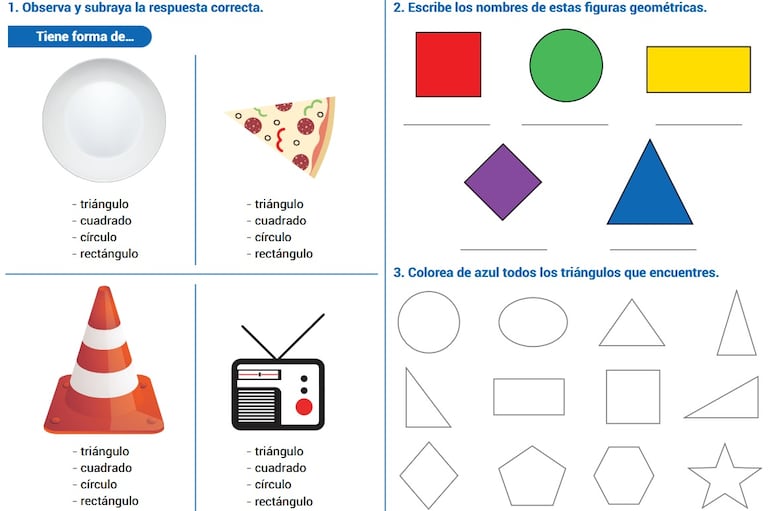 1. Observa y subraya la respuesta correcta.

Tiene forma de...

- triángulo
- cuadrado
- círculo
- rectángulo

- triángulo
- cuadrado
- círculo
- rectángulo

- triángulo
- cuadrado
- círculo
- rectángulo

- triángulo
- cuadrado
- círculo
- rectángulo

2. Escribe los nombres de estas figuras geométricas.

3. Colorea de azul todos los triángulos que encuentres.