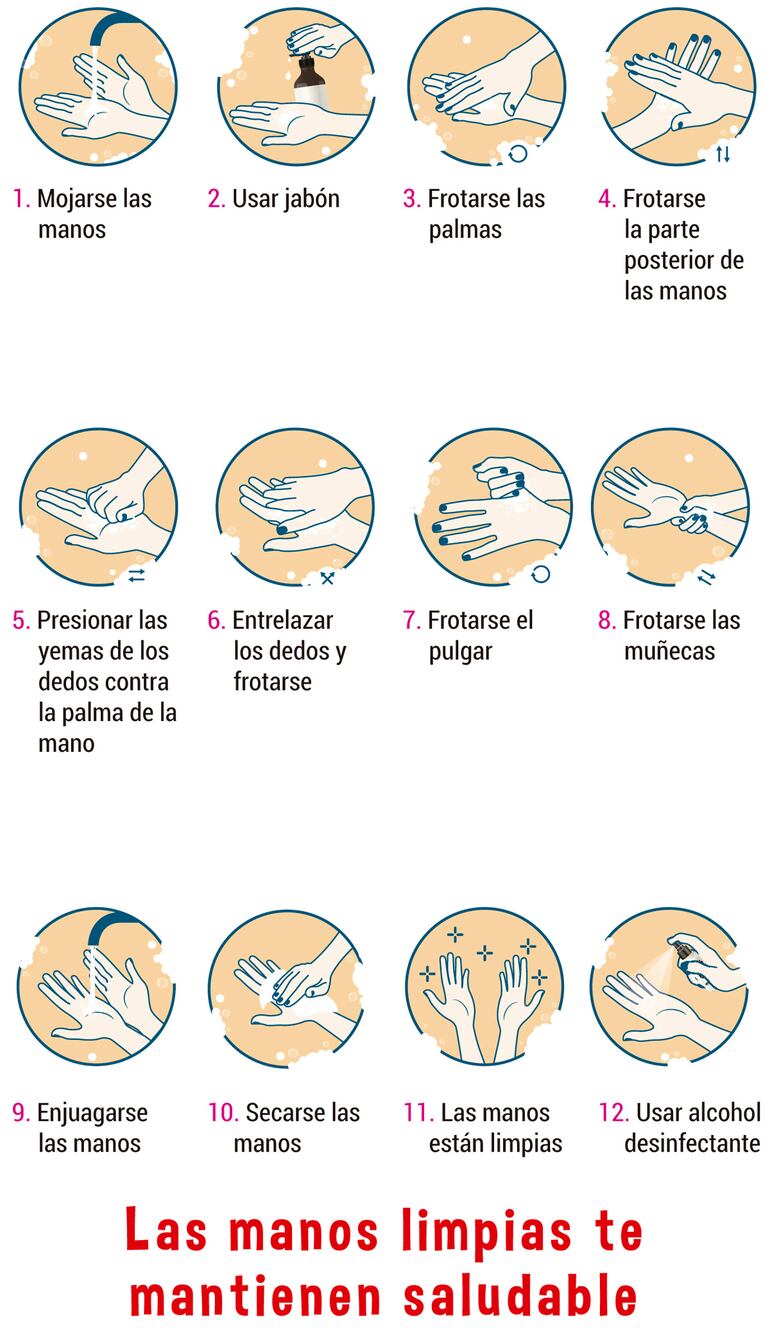 1. Mojarse las manos

2. Usar jabón

3. Frotarse las palmas

4. Frotarse la parte posterior de las manos

5. Presionar las yemas de los dedos contra la palma de la mano

6. Entrelazar los dedos y frotarse

7. Frotarse el pulgar

8. Frotarse las muñecas

9. Enjuagarse las manos

10. Secarse las manos

11. Las manos están limpias

12. Usar alcohol desinfectante

Las manos limpias te mantienen saludable