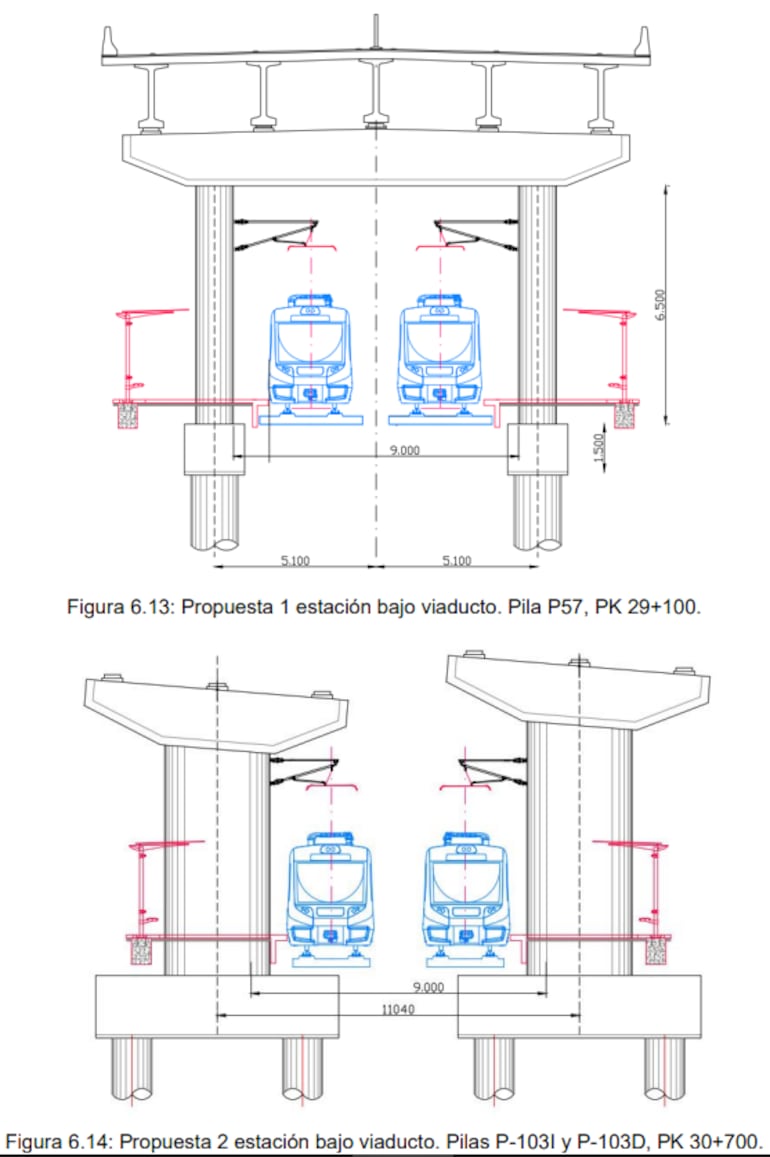 6.500

9.000

1.500

5.100

5.100

Figura 6.13: Propuesta 1 estación bajo viaducto. Pila P57, PK 29+100.

9.000

11040

Figura 6.14: Propuesta 2 estación bajo viaducto. Pilas P-103I y P-103D, PK 30+700.