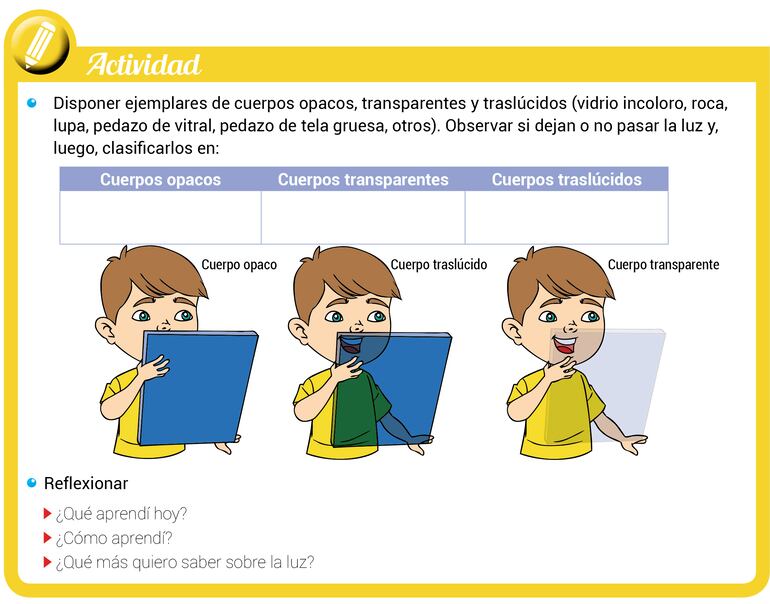 Actividad

Disponer ejemplares de cuerpos opacos, transparentes y traslúcidos (vidrio incoloro, roca, lupa, pedazo de vitral, pedazo de tela gruesa, otros). Observar si dejan o no pasar la luz y, luego, clasificarlos en:

| Cuerpos opacos | Cuerpos transparentes | Cuerpos traslúcidos |
|---|---|---|
| | | |

Cuerpo opaco

Cuerpo traslúcido

Cuerpo transparente

Reflexionar

¿Qué aprendí hoy?

¿Cómo aprendí?

¿Qué más quiero saber sobre la luz?