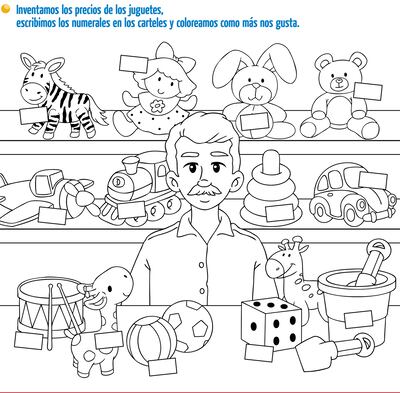 Inventamos los precios de los juguetes, escribimos los numerales en los carteles y coloreamos como más nos gusta.