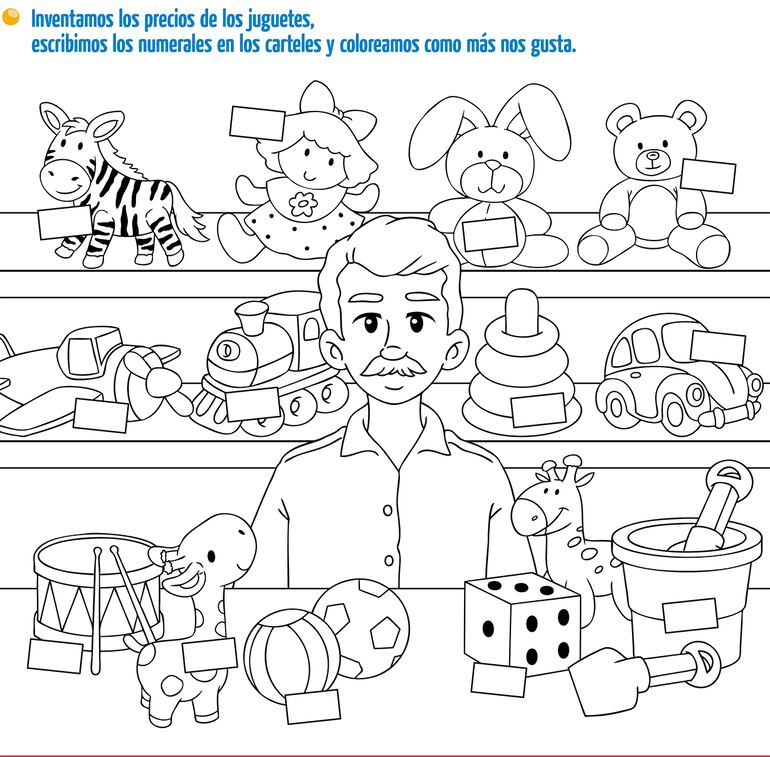 Inventamos los precios de los juguetes, escribimos los numerales en los carteles y coloreamos como más nos gusta.