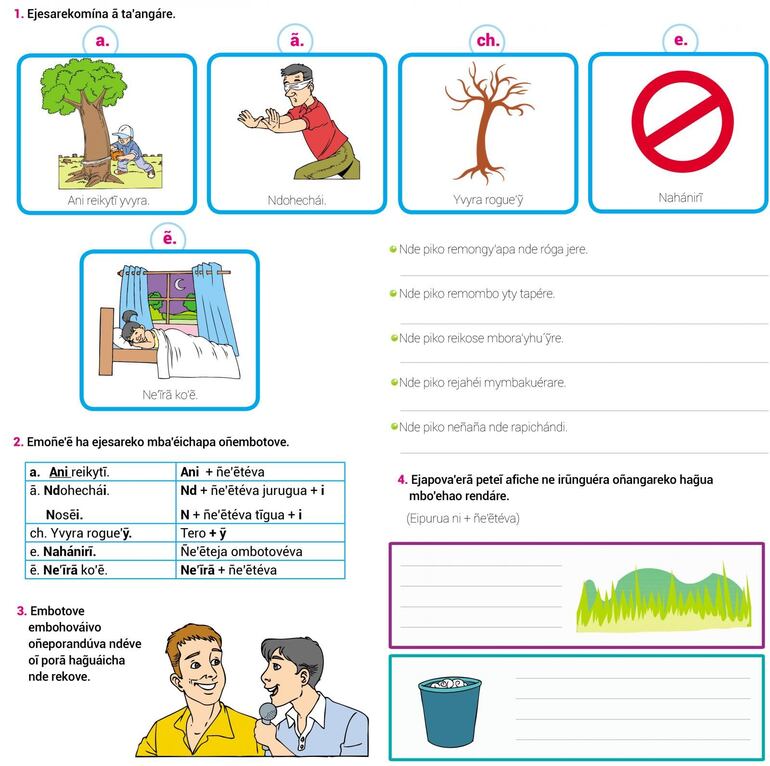 1. Ejesarekomína ã ta'angáre.

a.
Ani reikytĩ yvyra.

ã.
Ndohechái.

ch.
Yvyra rogue'ỹ

e.
Nahánirĩ

ẽ.
Ne'ĩrã ko'ẽ.

Nde piko remongy'apa nde róga jere.

Nde piko remombo yty tapére.

Nde piko reikose mbora'yhu'ỹre.

Nde piko rejahéi mymbakuérare.

Nde piko neñaña nde rapichándi.

2. Emoñe'ẽ ha ejesareko mba'éichapa oñembotove.

| a. Ani reikytĩ. | Ani + ñe'ẽtéva |
|---|---|
| ã. Ndohechái. | Nd + ñe'ẽtéva jurugua + i |
| Nosẽi. | N + ñe'ẽtéva tĩgua + i |
| ch. Yvyra rogue'ỹ. | Tero + ỹ |
| e. Nahánirĩ. | Ñe'ẽteja ombotovéva |
| ẽ. Ne'ĩrã ko'ẽ. | Ne'ĩrã + ñe'ẽtéva |

3. Embotove embohováivo oñeporandúva ndéve oĩ porã hağuáicha nde rekove.

4. Ejapova'erã peteĩ afiche ne irũnguéra oñangareko hağua mbo'ehao rendáre.
(Eipurua ni + ñe'ẽtéva)