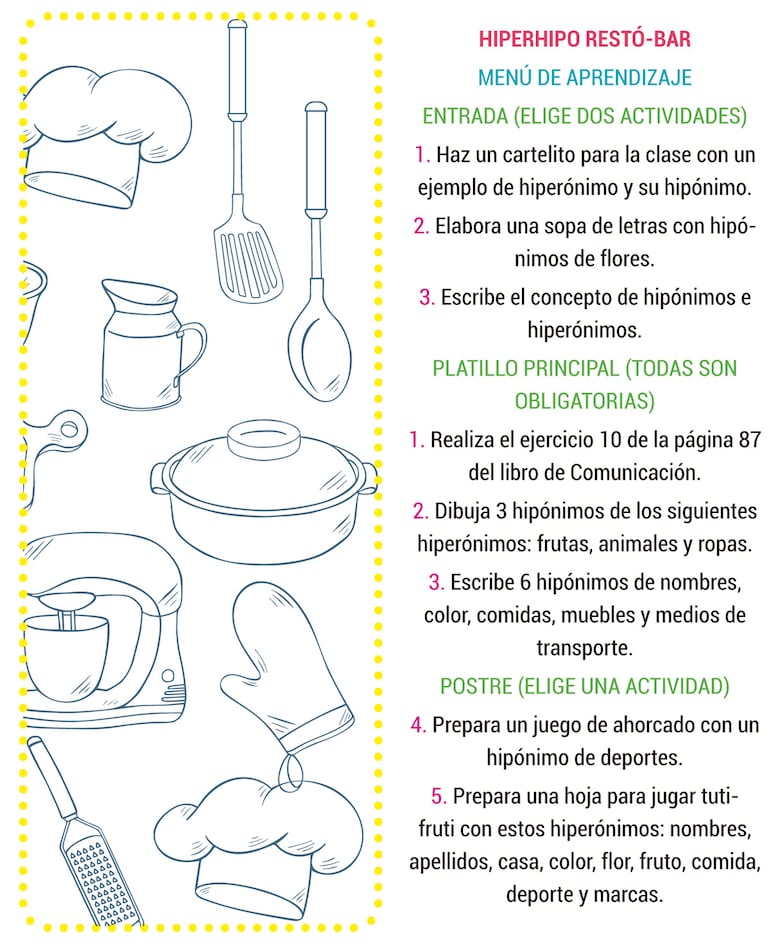 HIPERHIPO RESTÓ-BAR

MENÚ DE APRENDIZAJE

ENTRADA (ELIGE DOS ACTIVIDADES)

1. Haz un cartelito para la clase con un ejemplo de hiperónimo y su hipónimo.

2. Elabora una sopa de letras con hipónimos de flores.

3. Escribe el concepto de hipónimos e hiperónimos.

PLATILLO PRINCIPAL (TODAS SON OBLIGATORIAS)

1. Realiza el ejercicio 10 de la página 87 del libro de Comunicación.

2. Dibuja 3 hipónimos de los siguientes hiperónimos: frutas, animales y ropas.

3. Escribe 6 hipónimos de nombres, color, comidas, muebles y medios de transporte.

POSTRE (ELIGE UNA ACTIVIDAD)

4. Prepara un juego de ahorcado con un hipónimo de deportes.

5. Prepara una hoja para jugar tuti-fruti con estos hiperónimos: nombres, apellidos, casa, color, flor, fruto, comida, deporte y marcas.