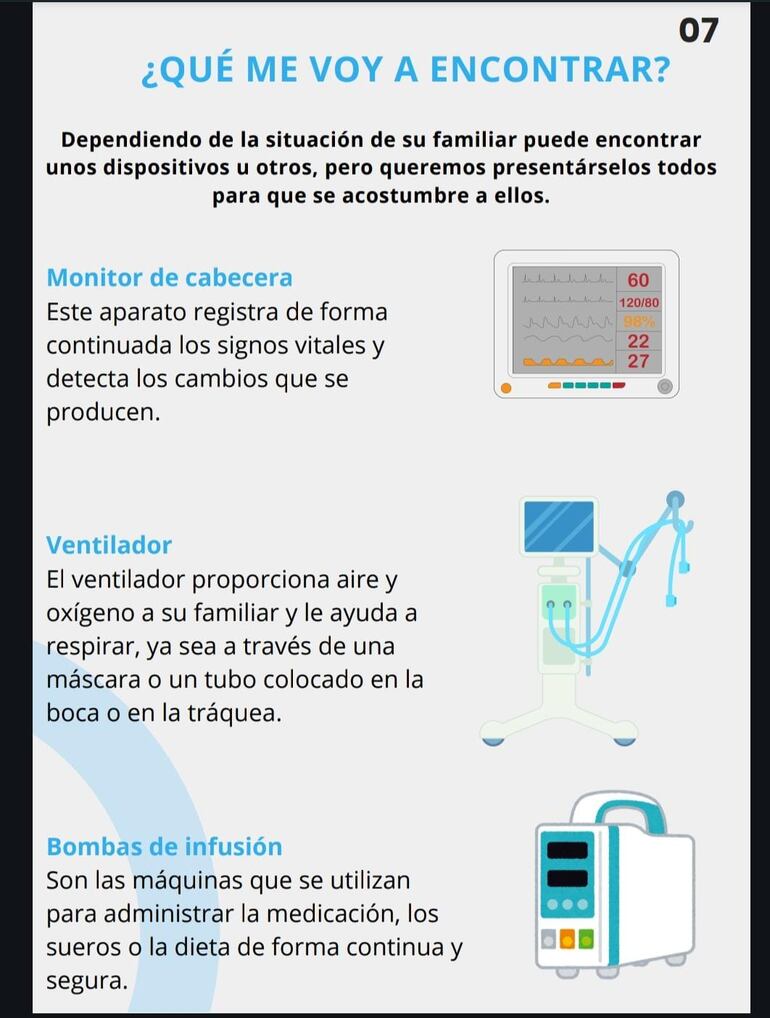 07

¿QUÉ ME VOY A ENCONTRAR?

Dependiendo de la situación de su familiar puede encontrar unos dispositivos u otros, pero queremos presentárselos todos para que se acostumbre a ellos.

Monitor de cabecera
Este aparato registra de forma continuada los signos vitales y detecta los cambios que se producen.

60
120/80
98%
22
27

Ventilador
El ventilador proporciona aire y oxígeno a su familiar y le ayuda a respirar, ya sea a través de una máscara o un tubo colocado en la boca o en la tráquea.

Bombas de infusión
Son las máquinas que se utilizan para administrar la medicación, los sueros o la dieta de forma continua y segura.