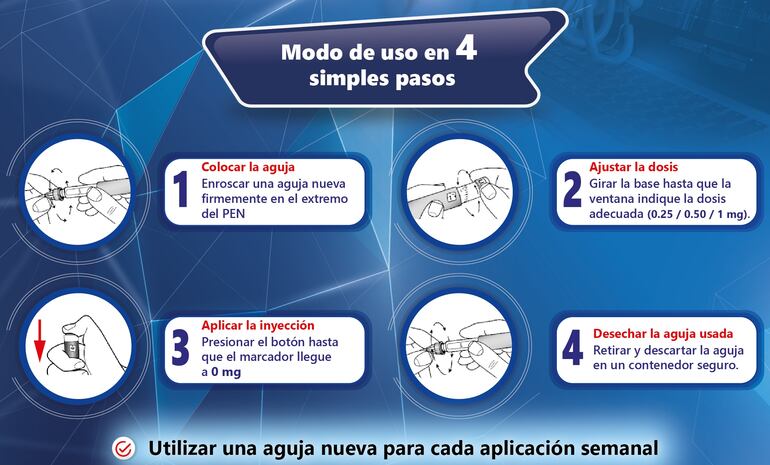 Modo de uso en 4 simples pasos

1 Colocar la aguja
Enroscar una aguja nueva firmemente en el extremo del PEN

2 Ajustar la dosis
Girar la base hasta que la ventana indique la dosis adecuada (0.25 / 0.50 / 1 mg).

3 Aplicar la inyección
Presionar el botón hasta que el marcador llegue a 0 mg

4 Desechar la aguja usada
Retirar y descartar la aguja en un contenedor seguro.

Utilizar una aguja nueva para cada aplicación semanal