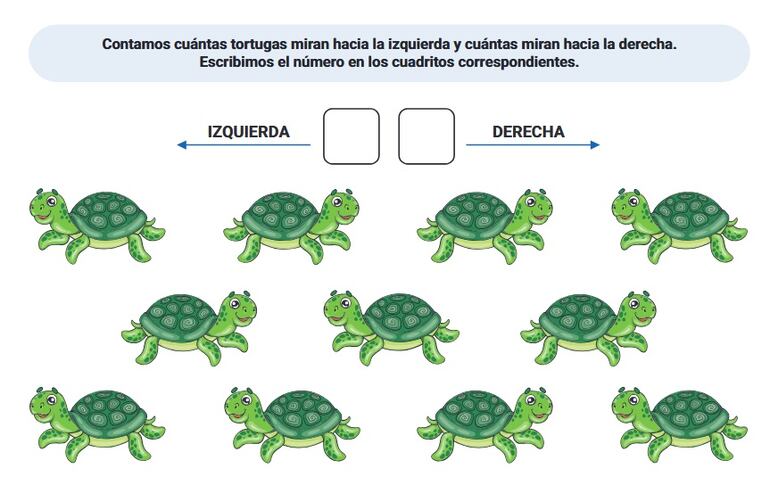 Contamos cuántas tortugas miran hacia la izquierda y cuántas miran hacia la derecha. Escribimos el número en los cuadritos correspondientes.

IZQUIERDA

DERECHA