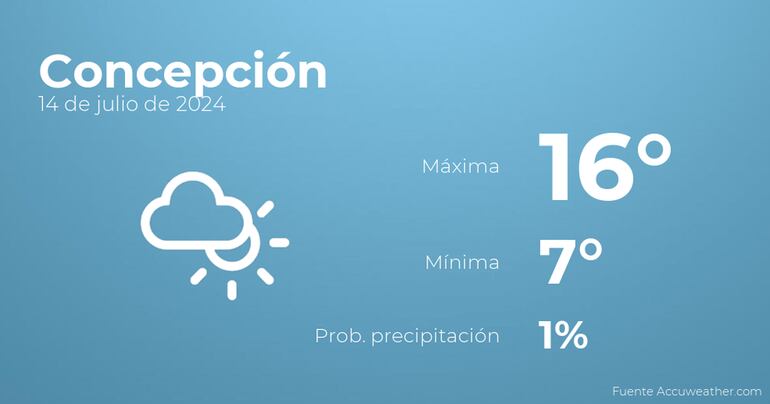 Concepción
14 de julio de 2024

Máxima 16°

Mínima 7°

Prob. precipitación 1%

Fuente Accuweather.com