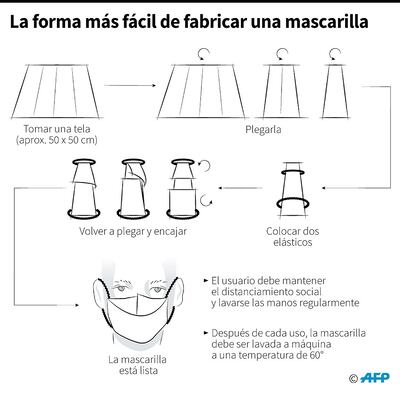 La forma más fácil de fabricar una mascarilla

Tomar una tela (aprox. 50 x 50 cm)

Plegarla

Colocar dos elásticos

Volver a plegar y encajar

La mascarilla está lista

► El usuario debe mantener el distanciamiento social y lavarse las manos regularmente

► Después de cada uso, la mascarilla debe ser lavada a máquina a una temperatura de 60°

© AFP