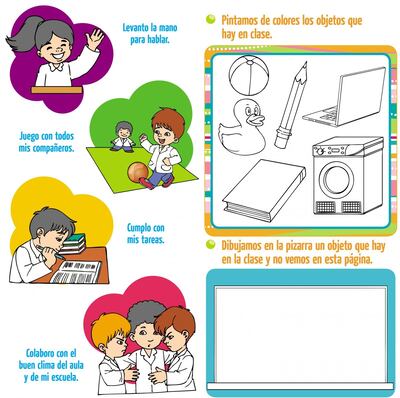 Levanto la mano para hablar.

Juego con todos mis compañeros.

Cumplo con mis tareas.

Colaboro con el buen clima del aula y de mi escuela.

Pintamos de colores los objetos que hay en clase.

Dibujamos en la pizarra un objeto que hay en la clase y no vemos en esta página.