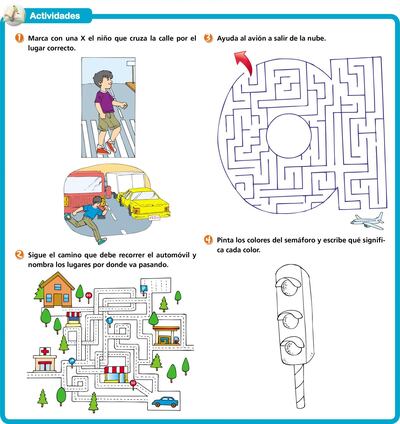 Actividades

1 Marca con una X el niño que cruza la calle por el lugar correcto.

2 Sigue el camino que debe recorrer el automóvil y nombra los lugares por donde va pasando.

3 Ayuda al avión a salir de la nube.

4 Pinta los colores del semáforo y escribe qué significa cada color.