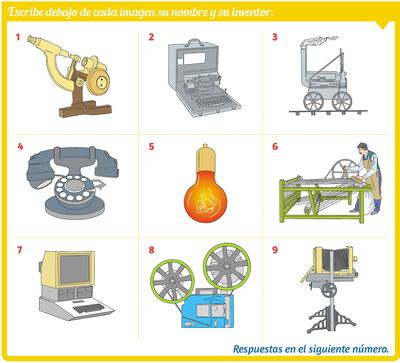 Escribe debajo de cada imagen su nombre y su inventor.

1

2

3

4

5

6

7

8

9

Respuestas en el siguiente número.