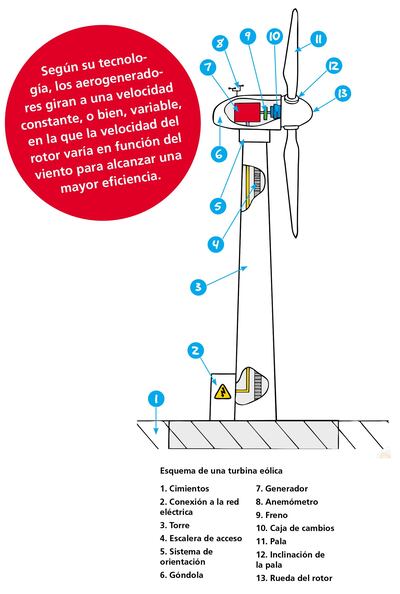 Según su tecnología, los aerogeneradores giran a una velocidad constante, o bien, variable, en la que la velocidad del rotor varía en función del viento para alcanzar una mayor eficiencia.

8
9
10
11
7
12
13
6
5
4
3
2
1

Esquema de una turbina eólica

1. Cimientos
2. Conexión a la red eléctrica
3. Torre
4. Escalera de acceso
5. Sistema de orientación
6. Góndola

7. Generador
8. Anemómetro
9. Freno
10. Caja de cambios
11. Pala
12. Inclinación de la pala
13. Rueda del rotor