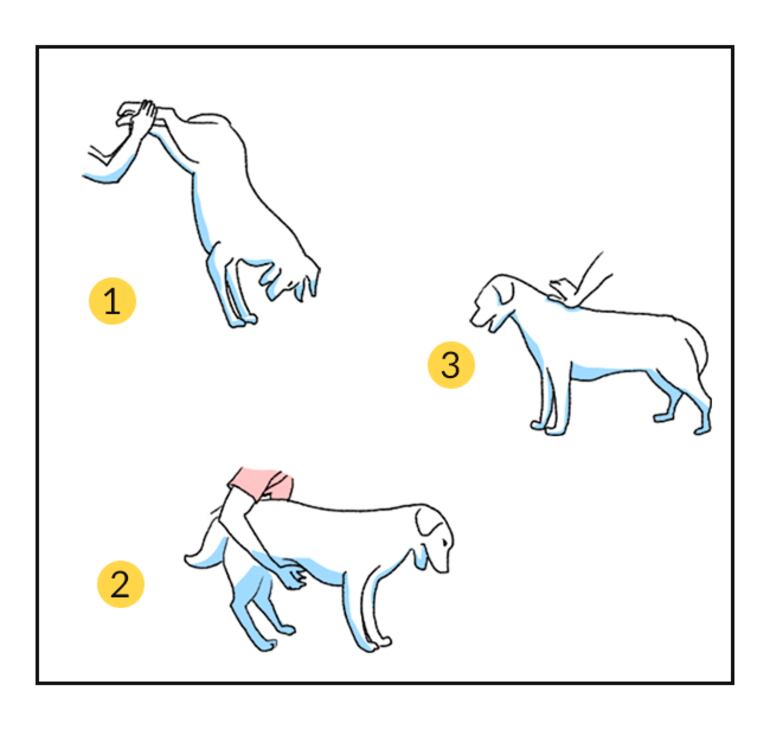 1

3

2