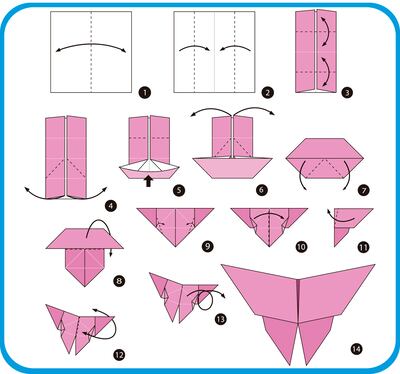 1
2
3
4
5
6
7
8
9
10
11
12
13
14