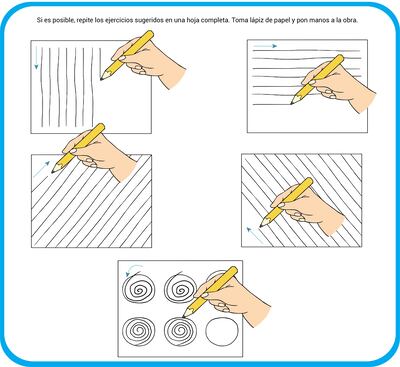 Si es posible, repite los ejercicios sugeridos en una hoja completa. Toma lápiz de papel y pon manos a la obra.