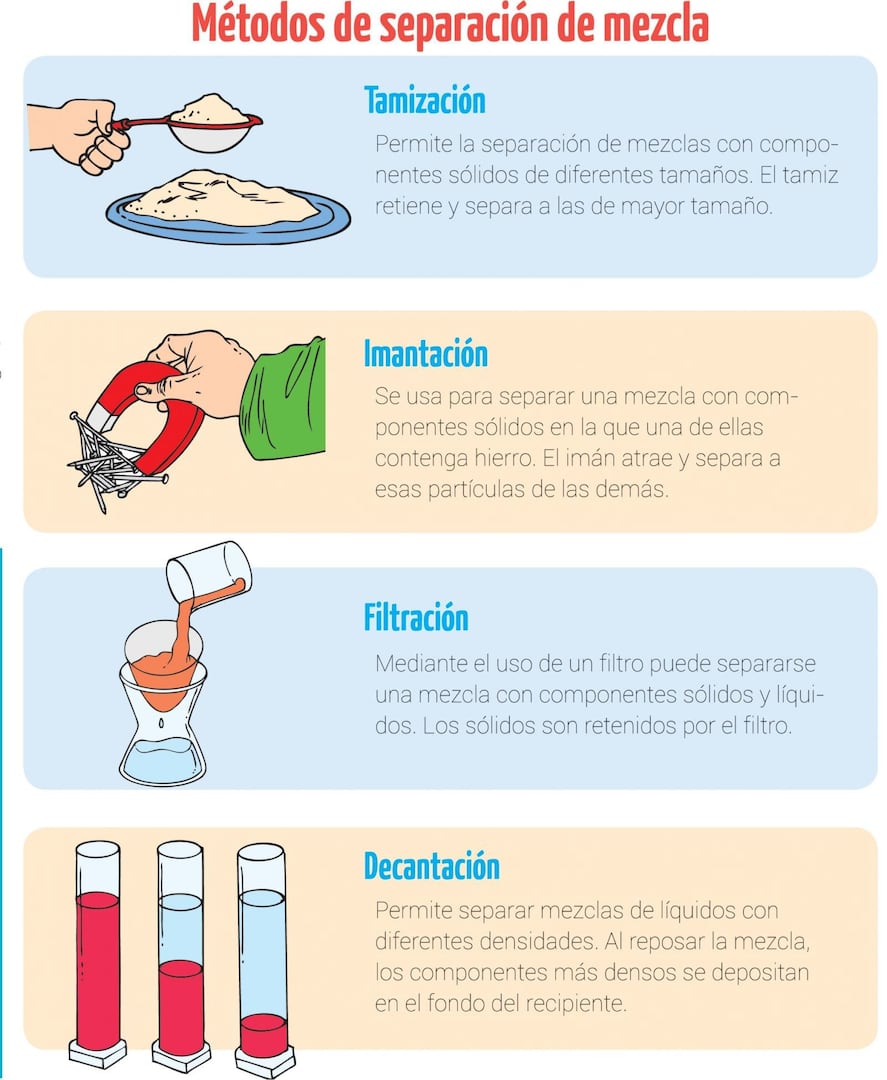 Métodos de separación de mezcla

Tamización

Permite la separación de mezclas con componentes sólidos de diferentes tamaños. El tamiz retiene y separa a las de mayor tamaño.

Imantación

Se usa para separar una mezcla con componentes sólidos en la que una de ellas contenga hierro. El imán atrae y separa a esas partículas de las demás.

Filtración

Mediante el uso de un filtro puede separarse una mezcla con componentes sólidos y líquidos. Los sólidos son retenidos por el filtro.

Decantación

Permite separar mezclas de líquidos con diferentes densidades. Al reposar la mezcla, los componentes más densos se depositan en el fondo del recipiente.