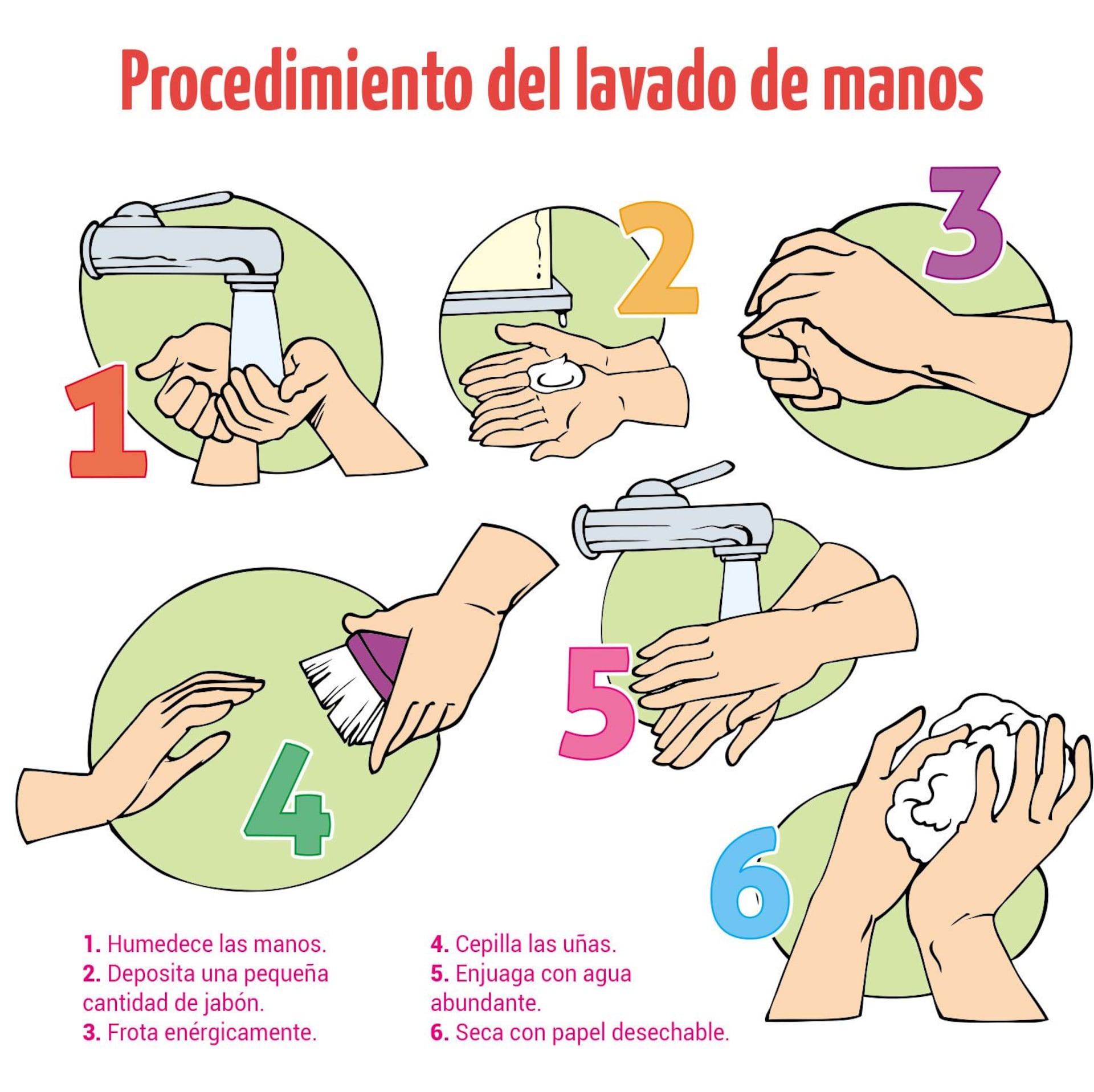 Procedimiento del lavado de manos

1

2

3

4

5

6

1. Humedece las manos.
2. Deposita una pequeña cantidad de jabón.
3. Frota enérgicamente.

4. Cepilla las uñas.
5. Enjuaga con agua abundante.
6. Seca con papel desechable.