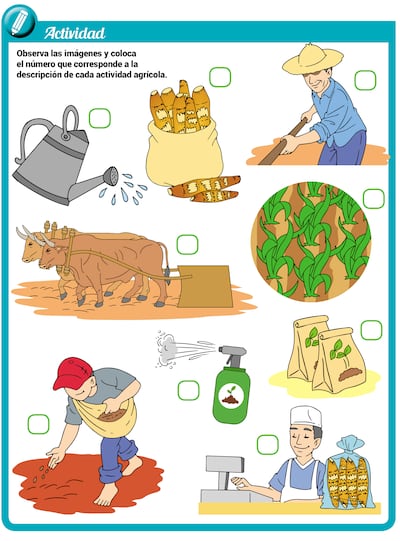 Actividad

Observa las imágenes y coloca el número que corresponde a la descripción de cada actividad agrícola.